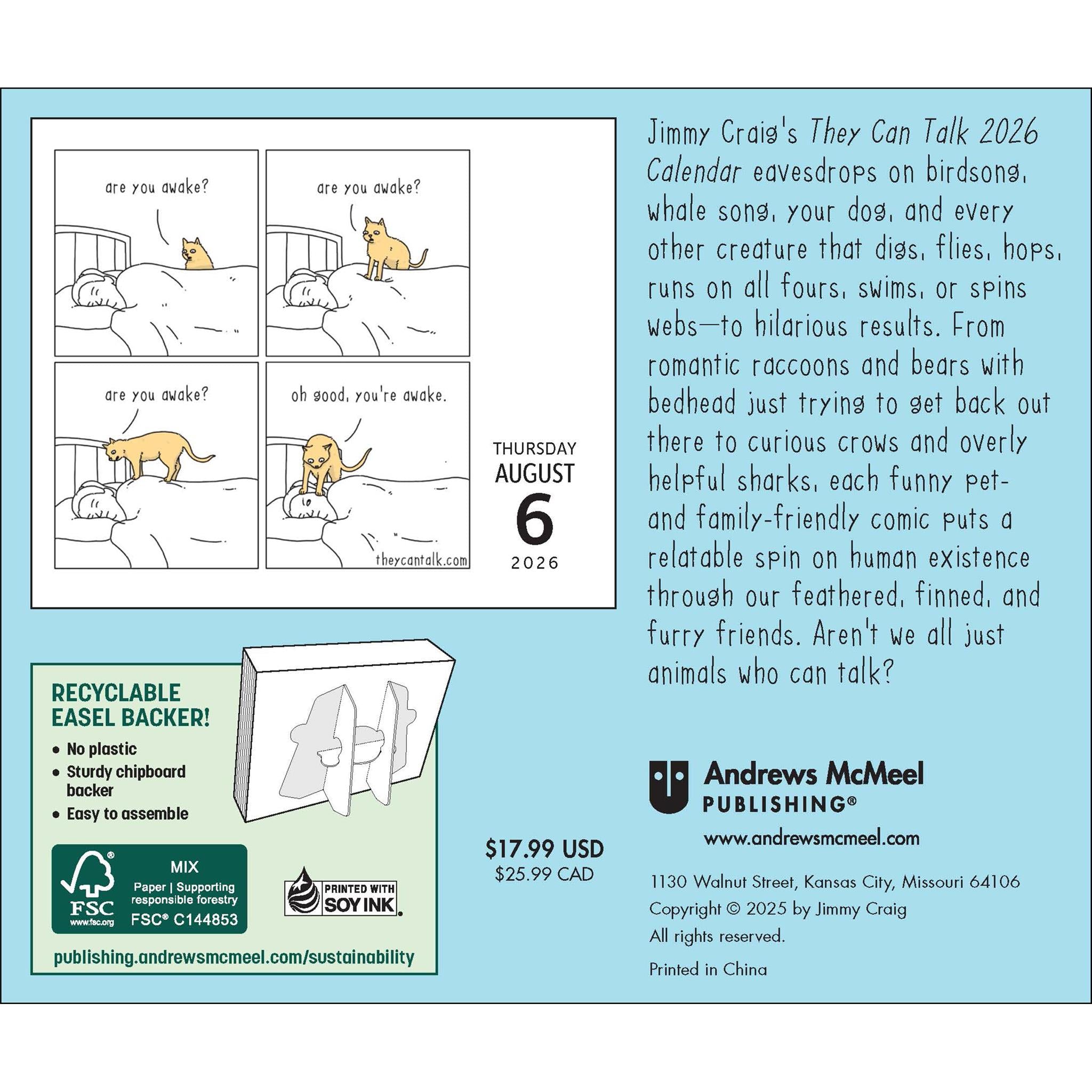 are you awake?

are you awake?

are you awake?

oh good, you're awake.

theycantalk.com

THURSDAY
AUGUST
6
2026

Jimmy Craig's They Can Talk 2026 Calendar eavesdrops on birdsong, whale song, your dog, and every other creature that digs, flies, hops, runs on all fours, swims, or spins webs—to hilarious results. From romantic raccoons and bears with bedhead just trying to get back out there to curious crows and overly helpful sharks, each funny pet- and family-friendly comic puts a relatable spin on human existence through our feathered, finned, and furry friends. Aren't we all just animals who can talk?

RECYCLABLE EASEL BACKER!
• No plastic
• Sturdy chipboard backer
• Easy to assemble

FSC
www.fsc.org
MIX
Paper | Supporting responsible forestry
FSC® C144853

PRINTED WITH SOY INK

publishing.andrewsmcmeel.com/sustainability

$17.99 USD
$25.99 CAD

Andrews McMeel PUBLISHING®
www.andrewsmcmeel.com

1130 Walnut Street, Kansas City, Missouri 64106
Copyright © 2025 by Jimmy Craig
All rights reserved.
Printed in China